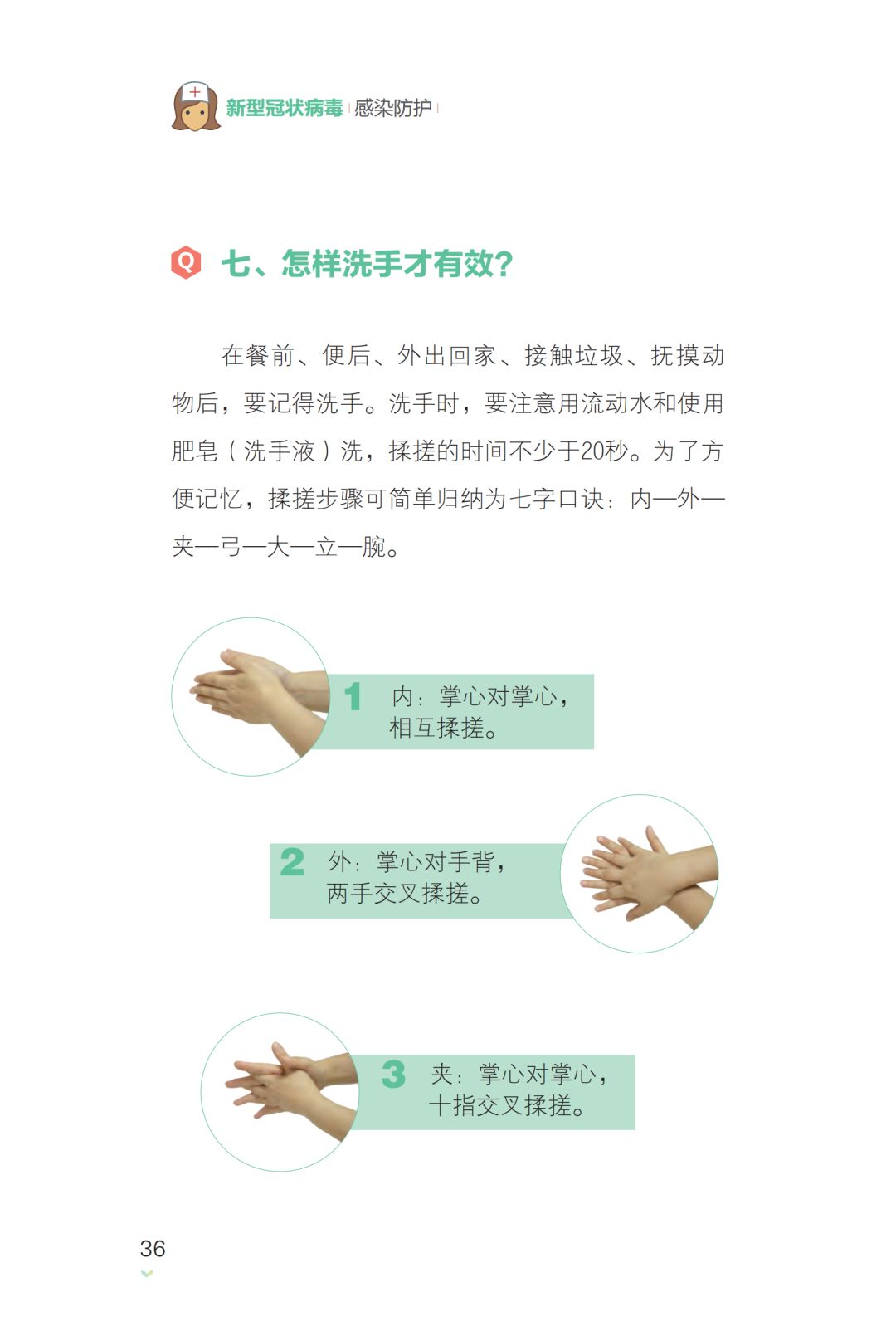 新型冠状病毒 | 感染防护 |

Q 七、怎样洗手才有效？

在餐前、便后、外出回家、接触垃圾、抚摸动物后，要记得洗手。洗手时，要注意用流动水和使用肥皂（洗手液）洗，揉搓的时间不少于20秒。为了方便记忆，揉搓步骤可简单归纳为七字口诀：内—外—夹—弓—大—立—腕。

1 内：掌心对掌心，相互揉搓。

2 外：掌心对手背，两手交叉揉搓。

3 夹：掌心对掌心，十指交叉揉搓。

36